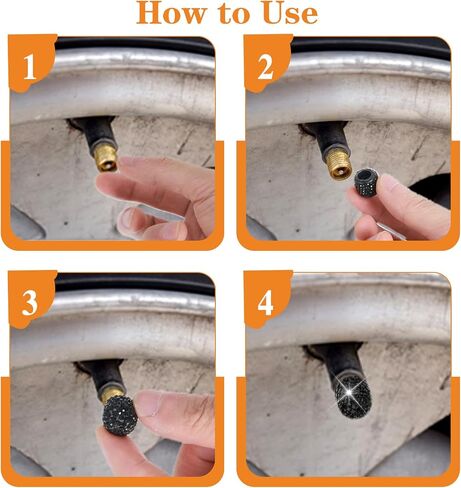 How to Use

1

2

3

4