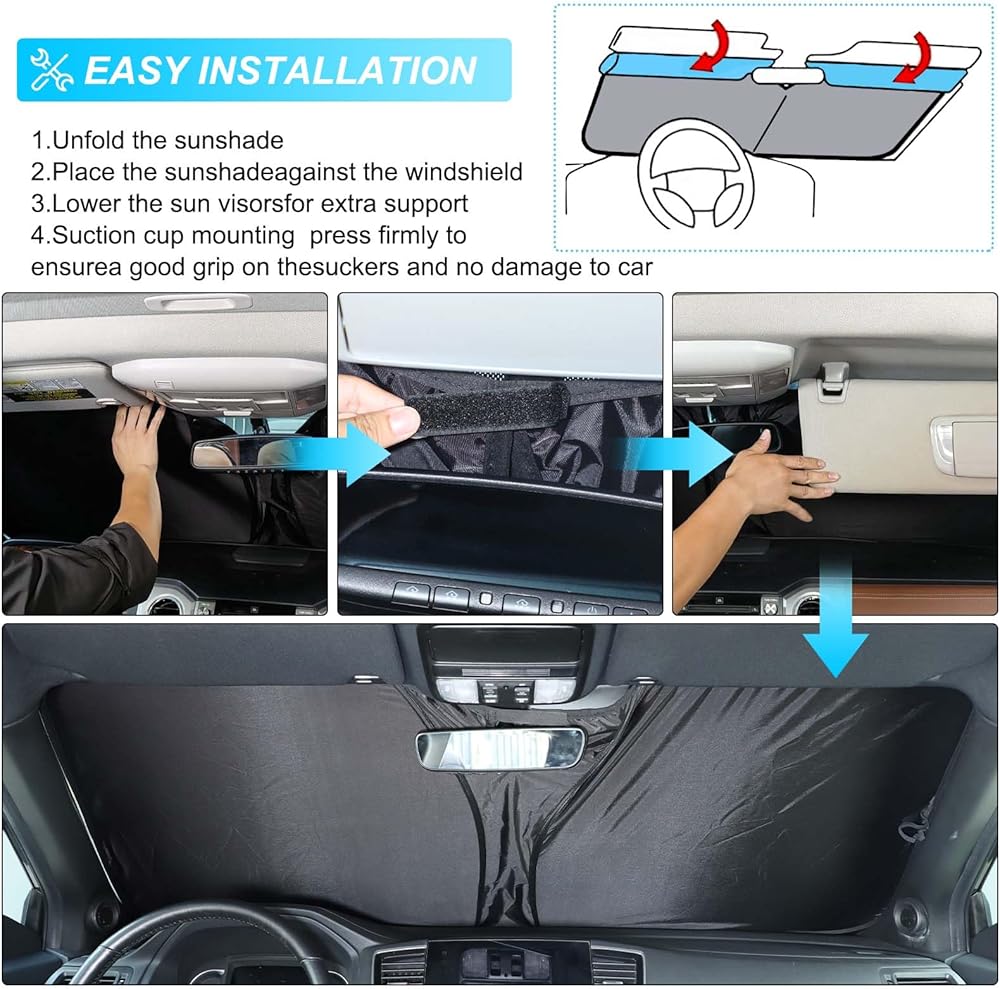 EASY INSTALLATION

1.Unfold the sunshade
2.Place the sunshadeagainst the windshield
3.Lower the sun visorsfor extra support
4.Suction cup mounting  press firmly to ensurea good grip on thesuckers and no damage to car