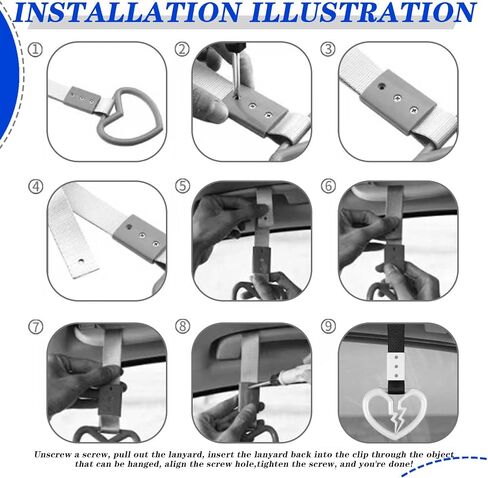 INSTALLATION ILLUSTRATION

①

②

③

④

⑤

⑥

⑦

⑧

⑨

Unscrew a screw, pull out the lanyard, insert the lanyard back into the clip through the object that can be hanged, align the screw hole,tighten the screw, and you're done!