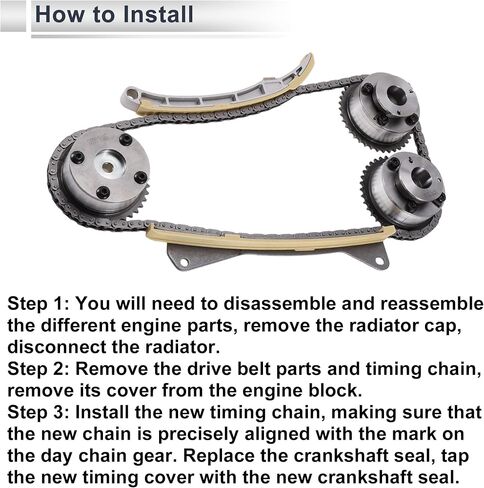 How to Install

Step 1: You will need to disassemble and reassemble the different engine parts, remove the radiator cap, disconnect the radiator.
Step 2: Remove the drive belt parts and timing chain, remove its cover from the engine block.
Step 3: Install the new timing chain, making sure that the new chain is precisely aligned with the mark on the day chain gear. Replace the crankshaft seal, tap the new timing cover with the new crankshaft seal.