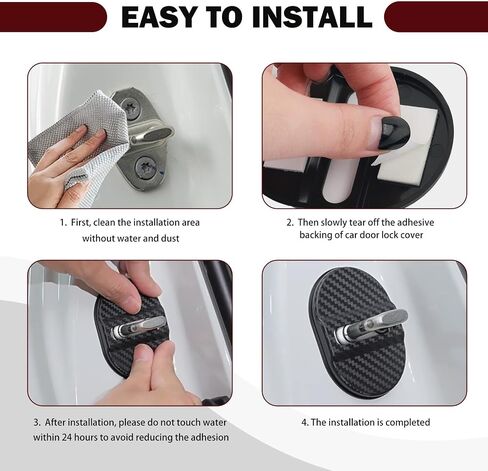 EASY TO INSTALL

1. First, clean the installation area without water and dust

2. Then slowly tear off the adhesive backing of car door lock cover

3. After installation, please do not touch water within 24 hours to avoid reducing the adhesion

4. The installation is completed