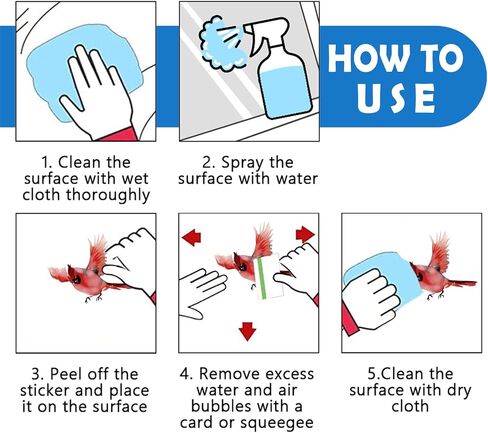 HOW TO USE

1. Clean the surface with wet cloth thoroughly

2. Spray the surface with water

3. Peel off the sticker and place it on the surface

4. Remove excess water and air bubbles with a card or squeegee

5.Clean the surface with dry cloth