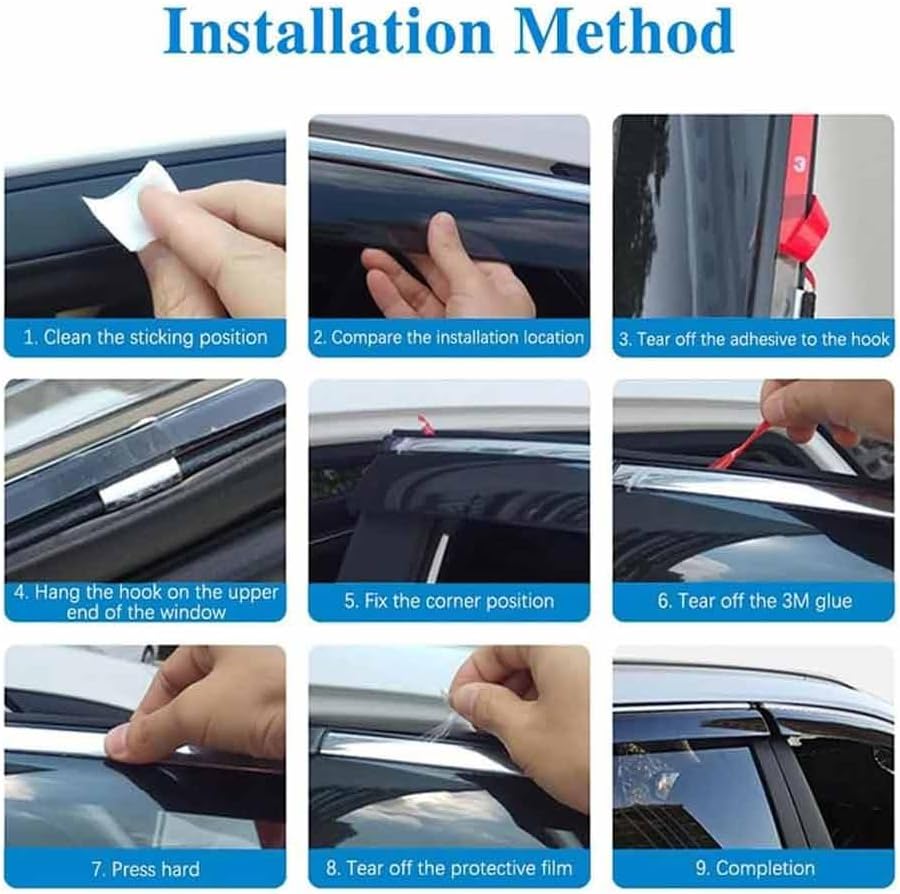 Installation Method

3

1. Clean the sticking position

2. Compare the installation location

3. Tear off the adhesive to the hook

4. Hang the hook on the upper end of the window

5. Fix the corner position

6. Tear off the 3M glue

7. Press hard

8. Tear off the protective film

9. Completion