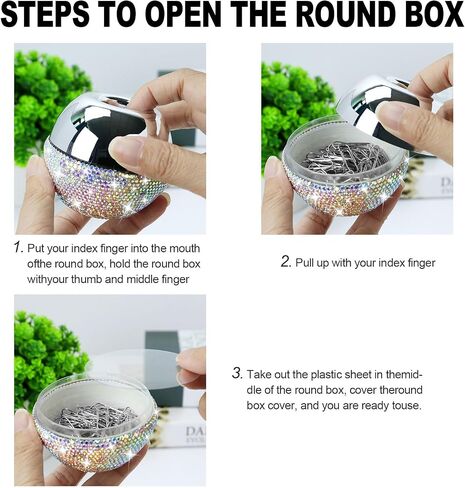 STEPS TO OPEN THE ROUND BOX

1. Put your index finger into the mouth ofthe round box, hold the round box withyour thumb and middle finger

2. Pull up with your index finger

3. Take out the plastic sheet in themiddle of the round box, cover theround box cover, and you are ready touse.