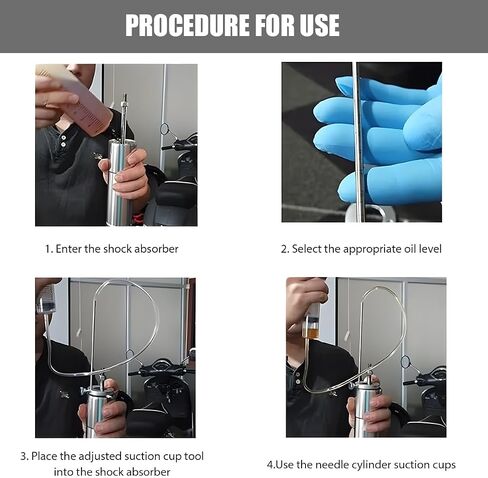 PROCEDURE FOR USE

1. Enter the shock absorber

2. Select the appropriate oil level

3. Place the adjusted suction cup tool into the shock absorber

4.Use the needle cylinder suction cups