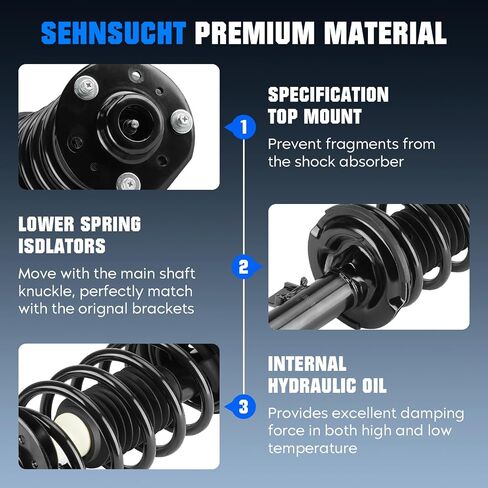 SEHNSUCHT PREMIUM MATERIAL

1

SPECIFICATION TOP MOUNT

Prevent fragments from the shock absorber

LOWER SPRING ISDLATORS

Move with the main shaft knuckle, perfectly match with the orignal brackets

2

3

INTERNAL HYDRAULIC OIL

Provides excellent damping force in both high and low temperature