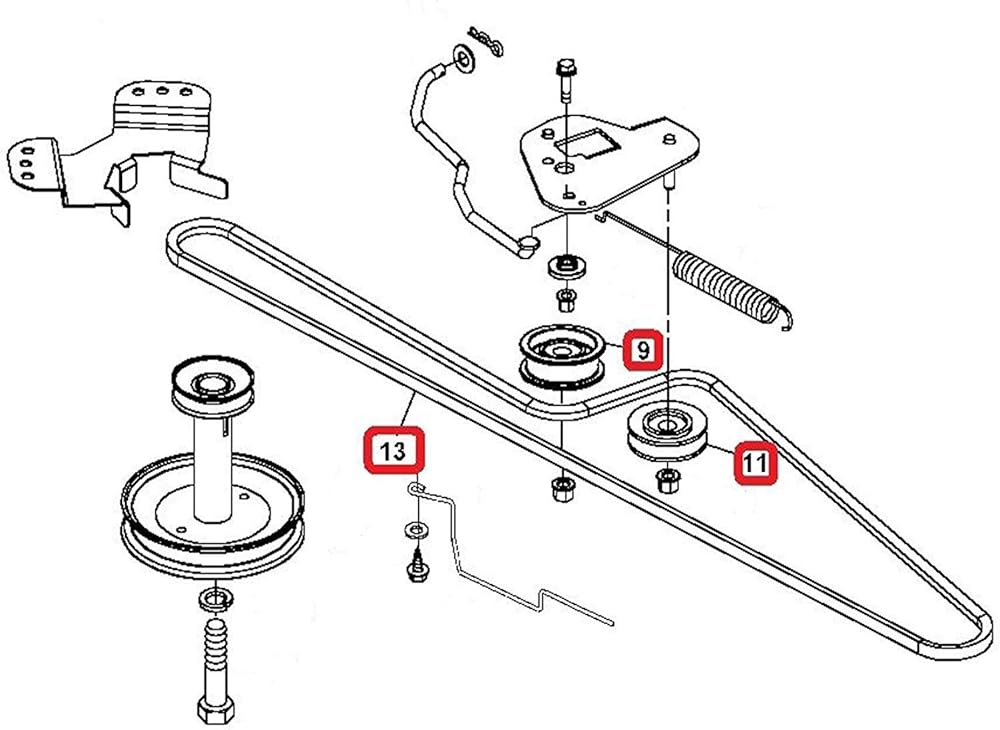 9
13
11