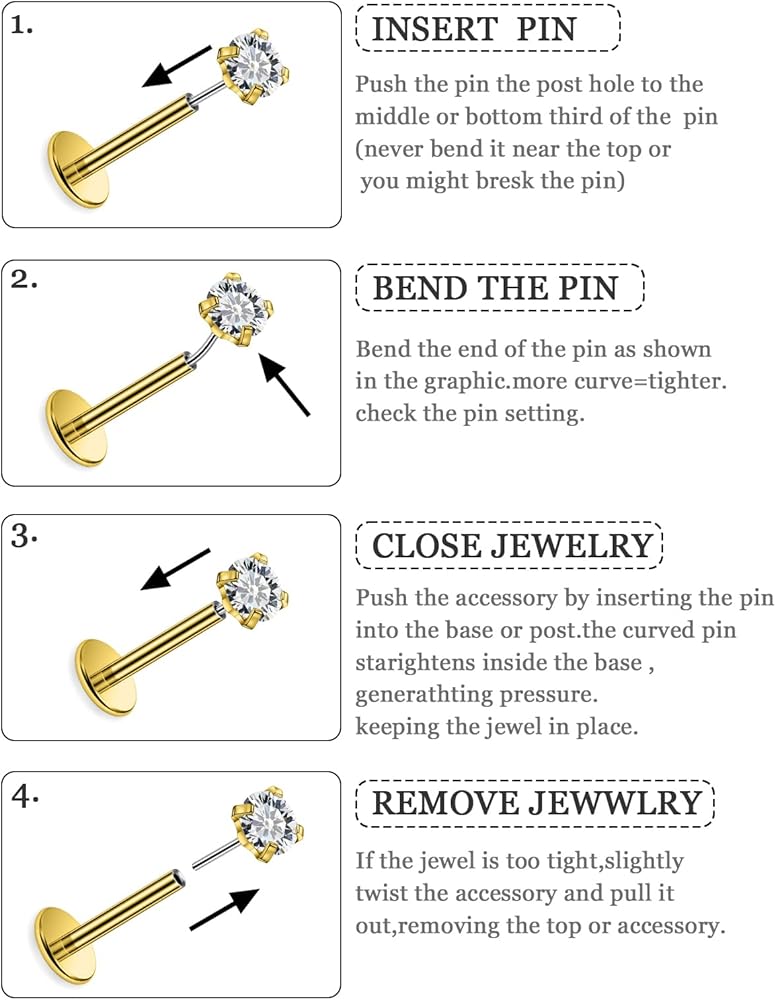 1.

INSERT PIN

Push the pin the post hole to the middle or bottom third of the pin (never bend it near the top or you might bresk the pin)

2.

BEND THE PIN

Bend the end of the pin as shown in the graphic.more curve=tighter. check the pin setting.

3.

CLOSE JEWELRY

Push the accessory by inserting the pin into the base or post.the curved pin starightens inside the base , generathting pressure. keeping the jewel in place.

4.

REMOVE JEWWLRY

If the jewel is too tight,slightly twist the accessory and pull it out,removing the top or accessory.