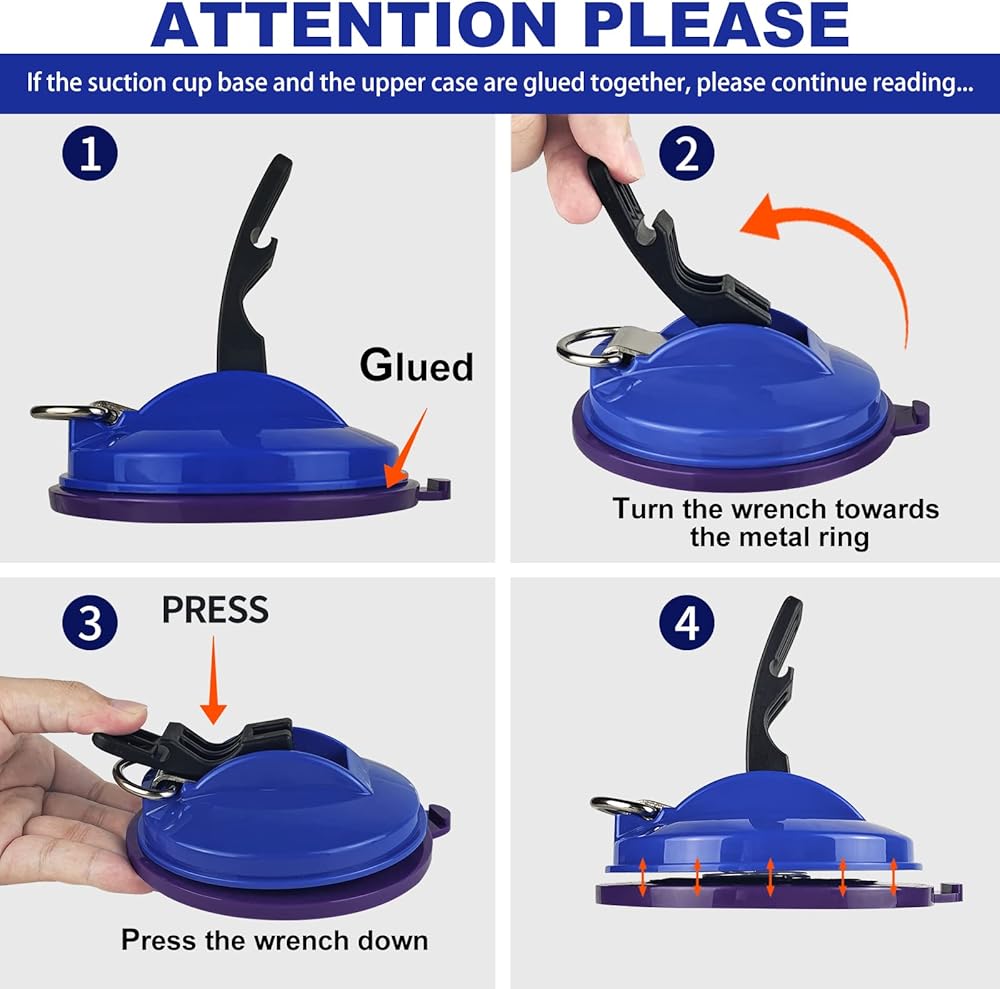 ATTENTION PLEASE

If the suction cup base and the upper case are glued together, please continue reading...

1

Glued

2

Turn the wrench towards the metal ring

3

PRESS

Press the wrench down

4