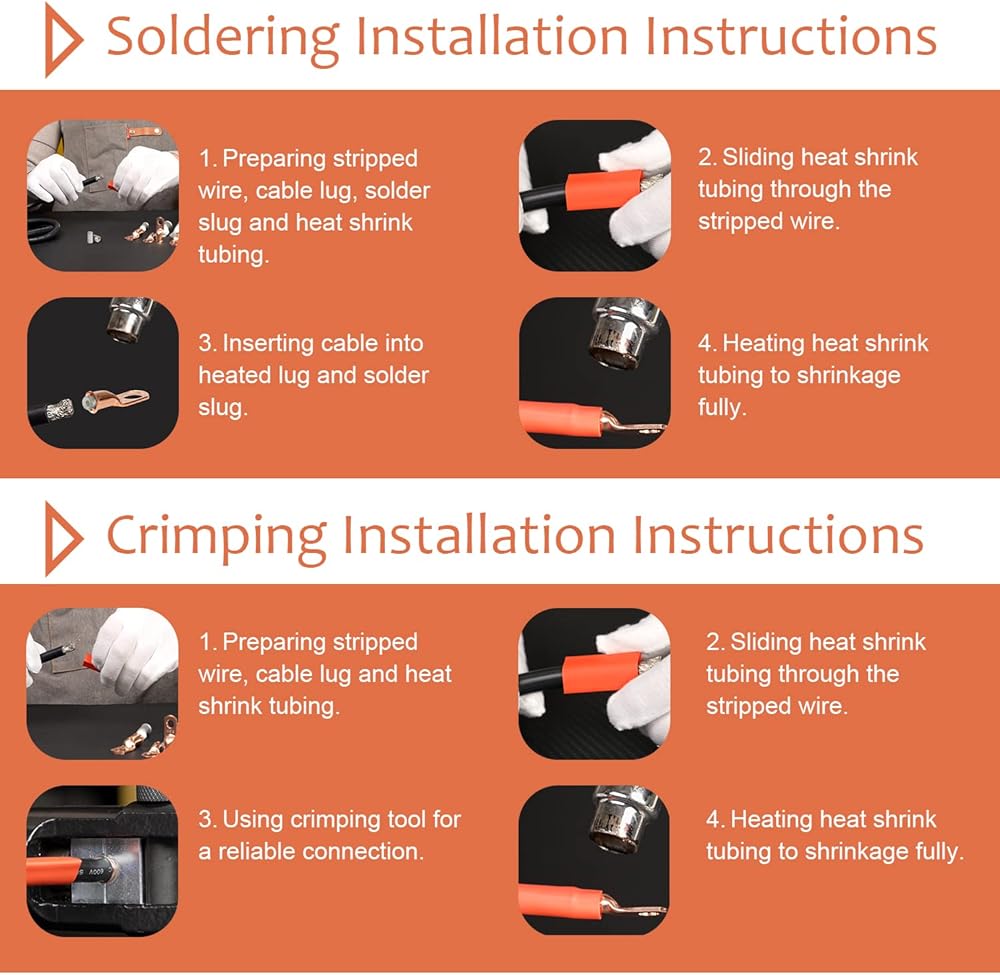 Soldering Installation Instructions

1. Preparing stripped wire, cable lug, solder slug and heat shrink tubing.

2. Sliding heat shrink tubing through the stripped wire.

3. Inserting cable into heated lug and solder slug.

4. Heating heat shrink tubing to shrinkage fully.

Crimping Installation Instructions

1. Preparing stripped wire, cable lug and heat shrink tubing.

2. Sliding heat shrink tubing through the stripped wire.

3. Using crimping tool for a reliable connection.

4. Heating heat shrink tubing to shrinkage fully.