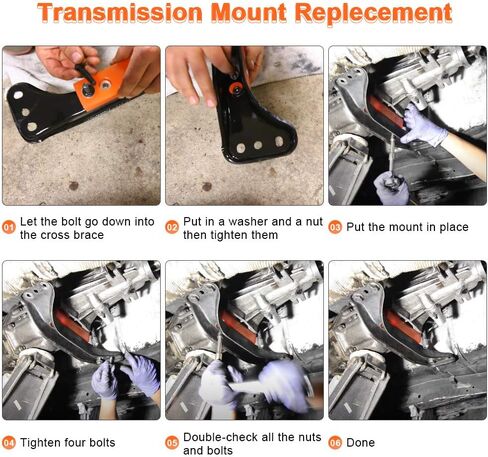 Transmission Mount Replecement

01 Let the bolt go down into the cross brace

02 Put in a washer and a nut then tighten them

03 Put the mount in place

04 Tighten four bolts

05 Double-check all the nuts and bolts

06 Done