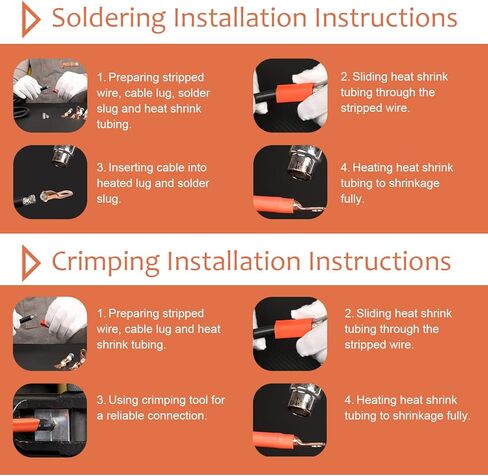 Soldering Installation Instructions

1. Preparing stripped wire, cable lug, solder slug and heat shrink tubing.

2. Sliding heat shrink tubing through the stripped wire.

3. Inserting cable into heated lug and solder slug.

4. Heating heat shrink tubing to shrinkage fully.

Crimping Installation Instructions

1. Preparing stripped wire, cable lug and heat shrink tubing.

2. Sliding heat shrink tubing through the stripped wire.

3. Using crimping tool for a reliable connection.

4. Heating heat shrink tubing to shrinkage fully.