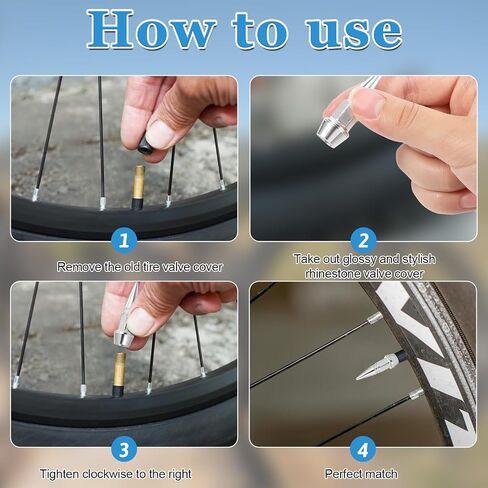 How to use

1

Remove the old tire valve cover

2

Take out glossy and stylish rhinestone valve cover

3

Tighten clockwise to the right

4

Perfect match