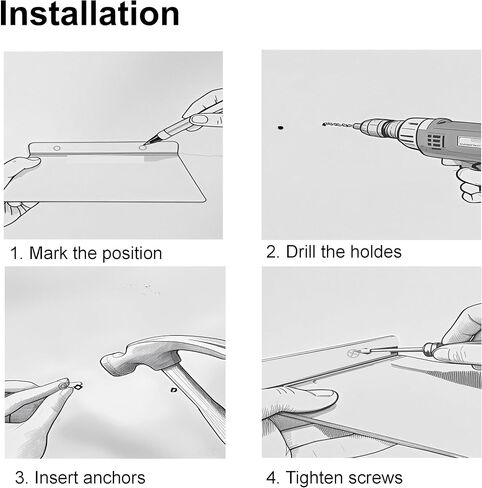 Installation

1. Mark the position

2. Drill the holdes

3. Insert anchors

4. Tighten screws