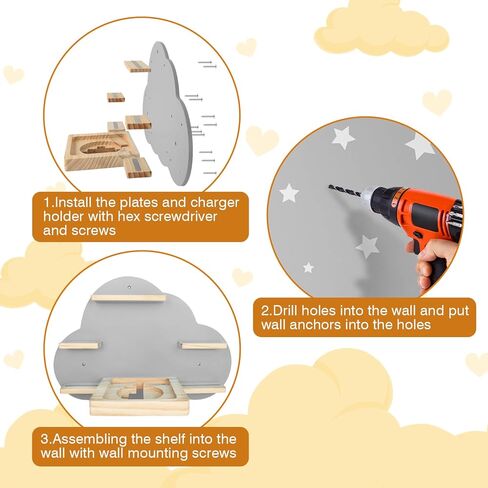 1.Install the plates and charger holder with hex screwdriver and screws

2.Drill holes into the wall and put wall anchors into the holes

3.Assembling the shelf into the wall with wall mounting screws