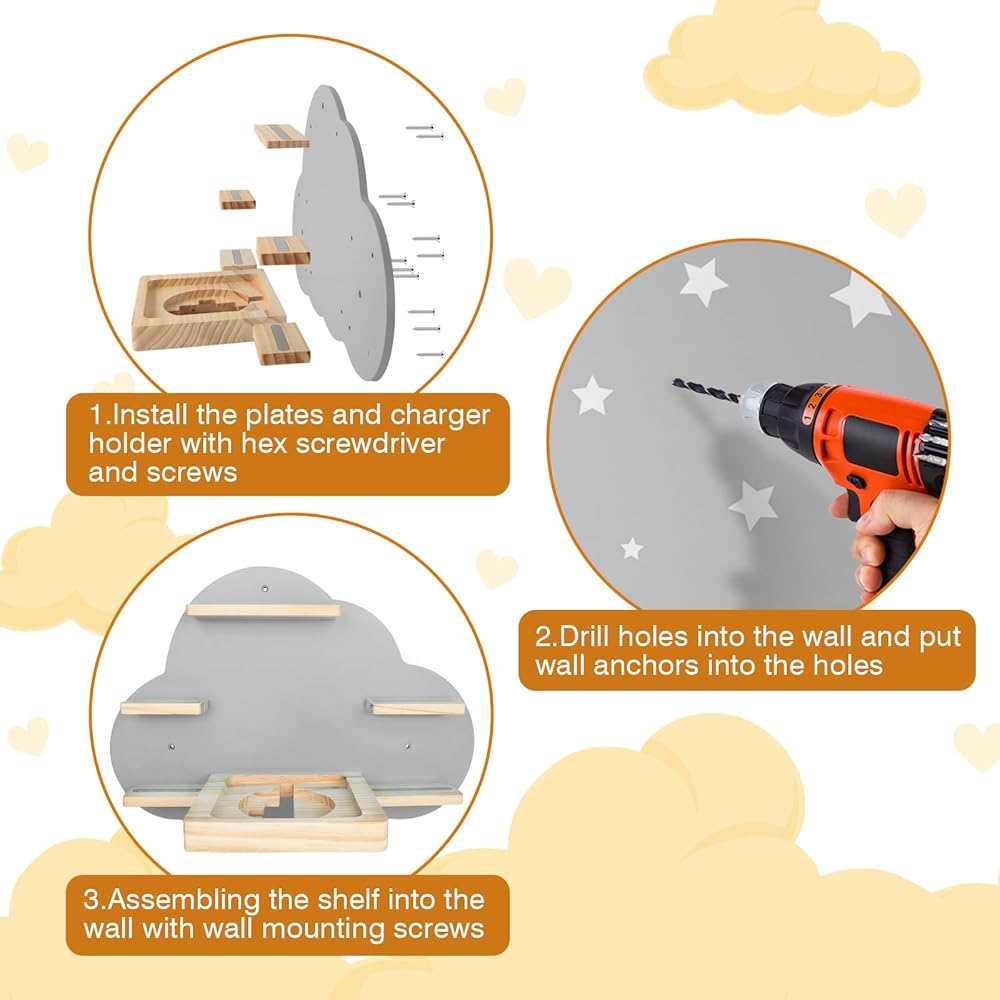 1.Install the plates and charger holder with hex screwdriver and screws

2.Drill holes into the wall and put wall anchors into the holes

3.Assembling the shelf into the wall with wall mounting screws