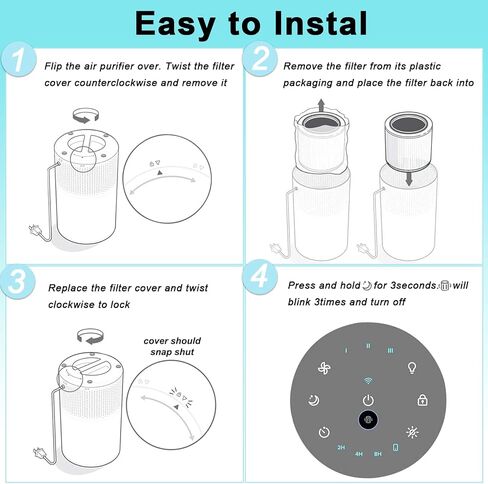 Easy to Instal

1

Flip the air purifier over. Twist the filter cover counterclockwise and remove it

2

Remove the filter from its plastic packaging and place the filter back into

3

Replace the filter cover and twist clockwise to lock

cover should snap shut

4

Press and hold for 3seconds. will blink 3times and turn off

I II III

2H 4H 8H