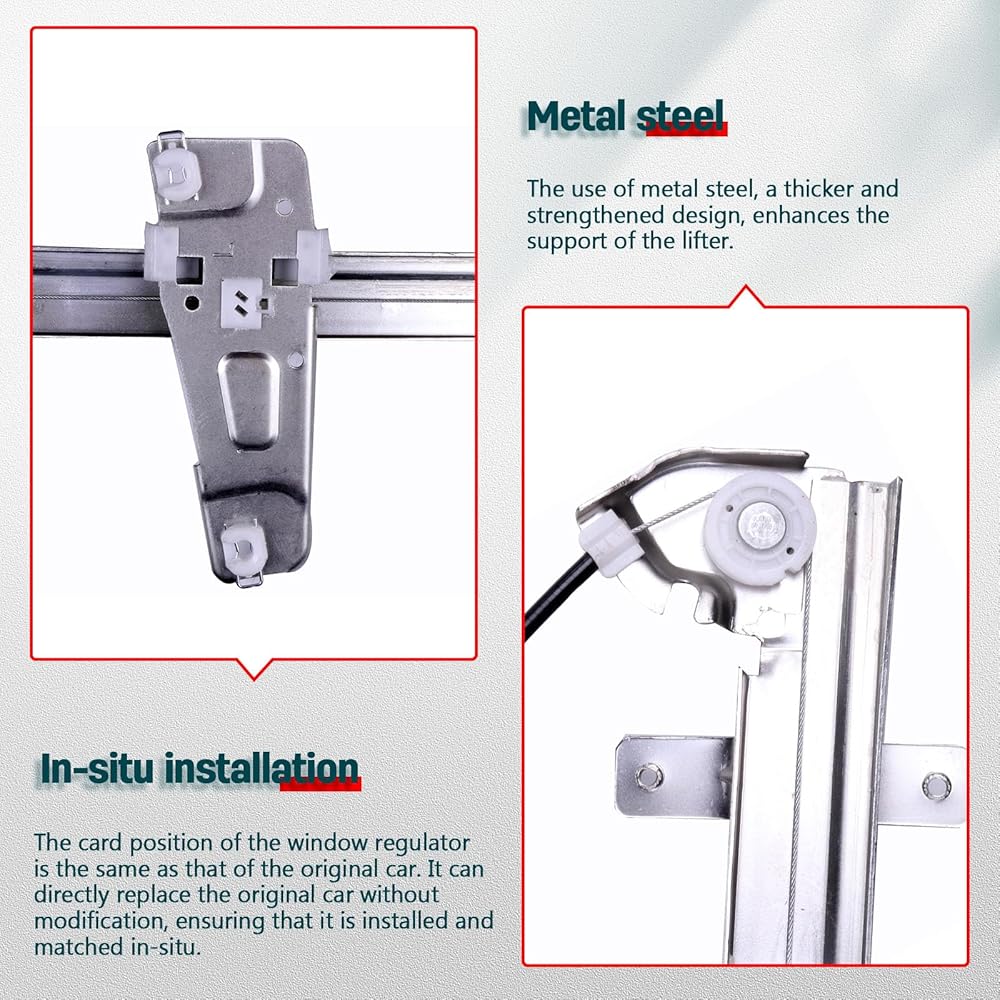 Metal steel

The use of metal steel, a thicker and strengthened design, enhances the support of the lifter.

In-situ installation

The card position of the window regulator is the same as that of the original car. It can directly replace the original car without modification, ensuring that it is installed and matched in-situ.