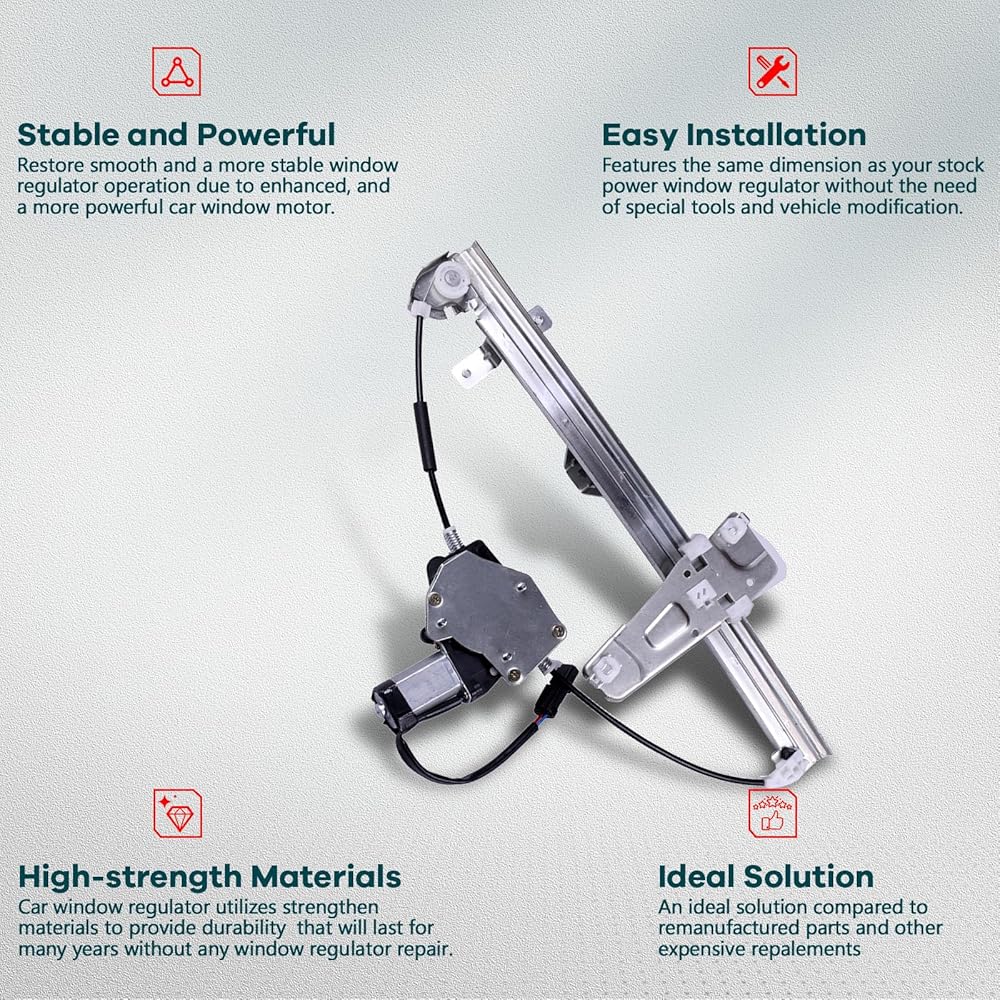 Stable and Powerful
Restore smooth and a more stable window regulator operation due to enhanced, and a more powerful car window motor.

Easy Installation
Features the same dimension as your stock power window regulator without the need of special tools and vehicle modification.

High-strength Materials
Car window regulator utilizes strengthen materials to provide durability that will last for many years without any window regulator repair.

Ideal Solution
An ideal solution compared to remanufactured parts and other expensive repalements