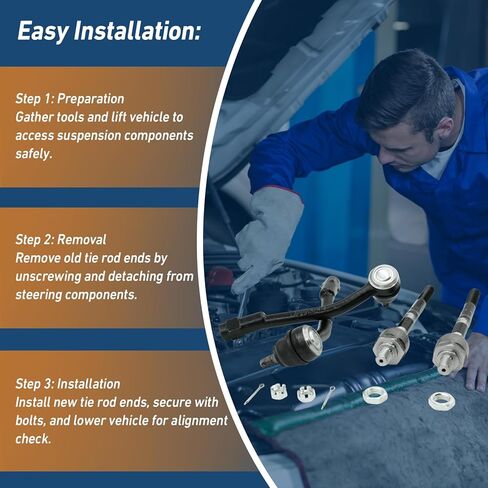 Easy Installation:

Step 1: Preparation
Gather tools and lift vehicle to access suspension components safely.

Step 2: Removal
Remove old tie rod ends by unscrewing and detaching from steering components.

Step 3: Installation
Install new tie rod ends, secure with bolts, and lower vehicle for alignment check.