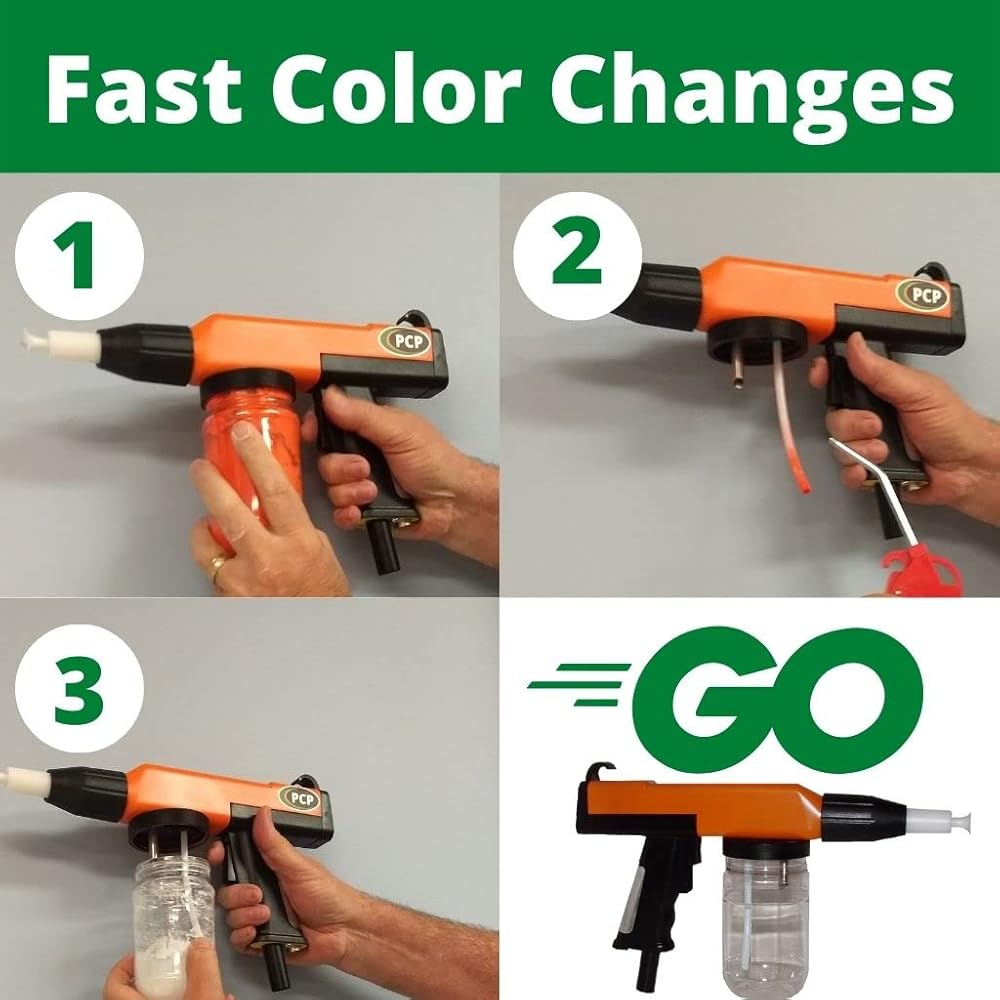 Fast Color Changes

1

PCP

2

PCP

3

PCP

GO