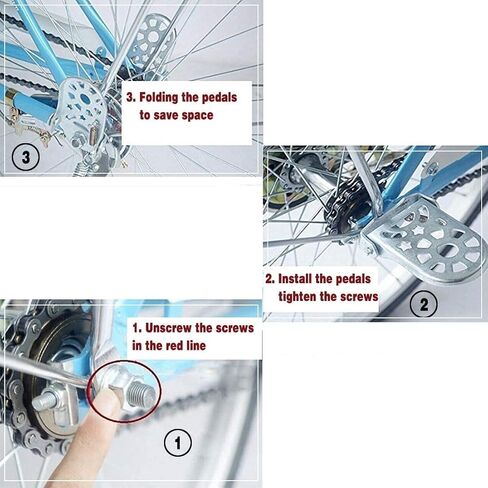 3. Folding the pedals to save space

3

2. Install the pedals tighten the screws

2

1. Unscrew the screws in the red line

1