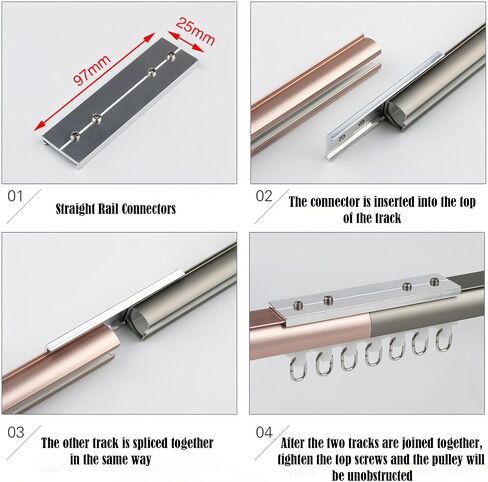 97mm
25mm

01
Straight Rail Connectors

02
The connector is inserted into the top of the track

03
The other track is spliced together in the same way

04
After the two tracks are joined together, tighten the top screws and the pulley will be unobstructed