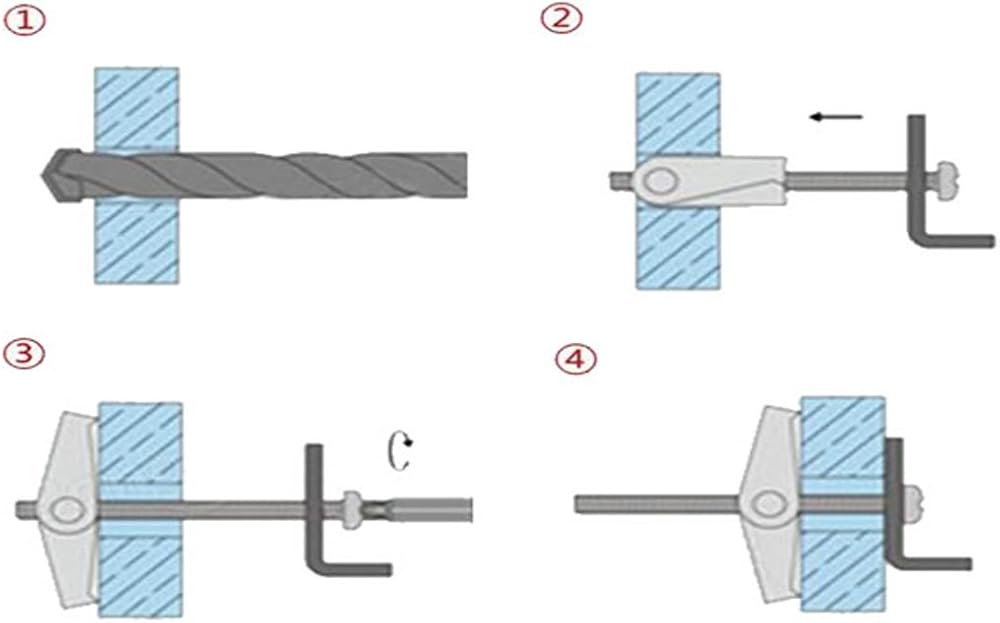 ①
②
③
④