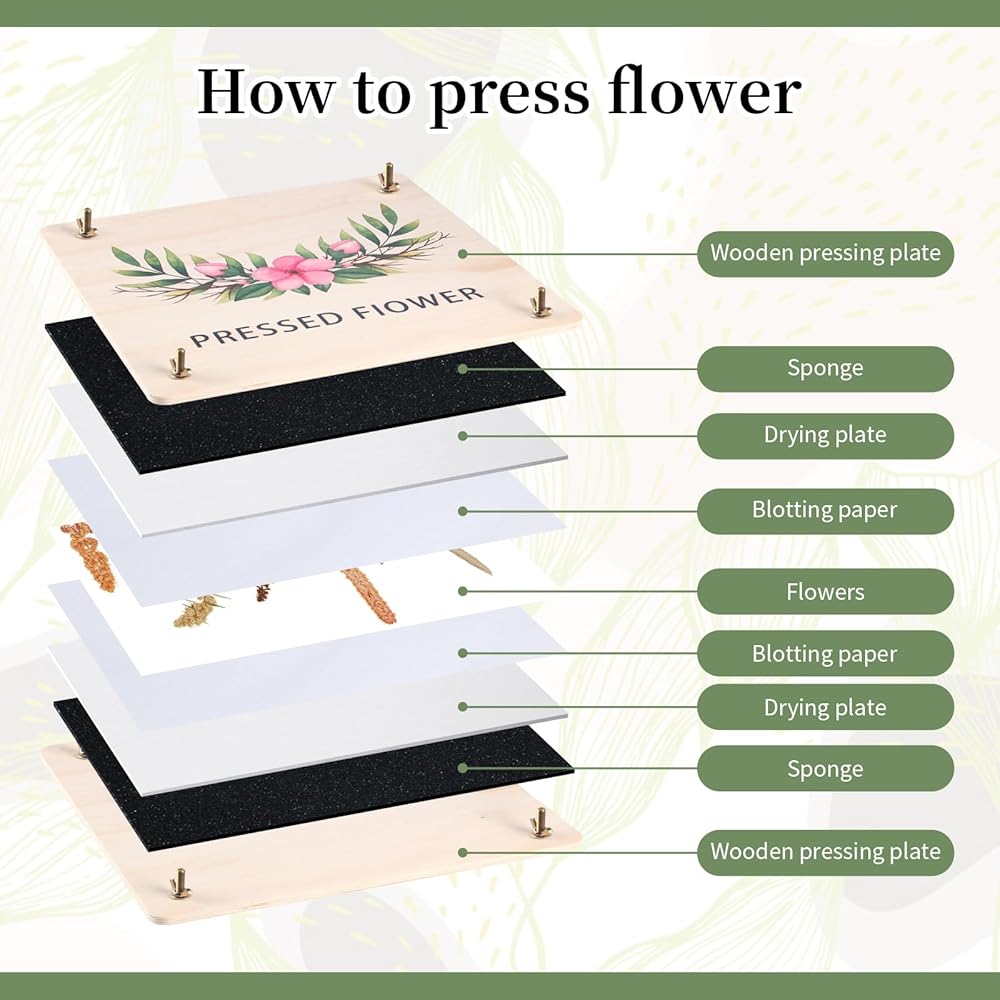 How to press flower

PRESSED FLOWER

Wooden pressing plate

Sponge

Drying plate

Blotting paper

Flowers

Blotting paper

Drying plate

Sponge

Wooden pressing plate