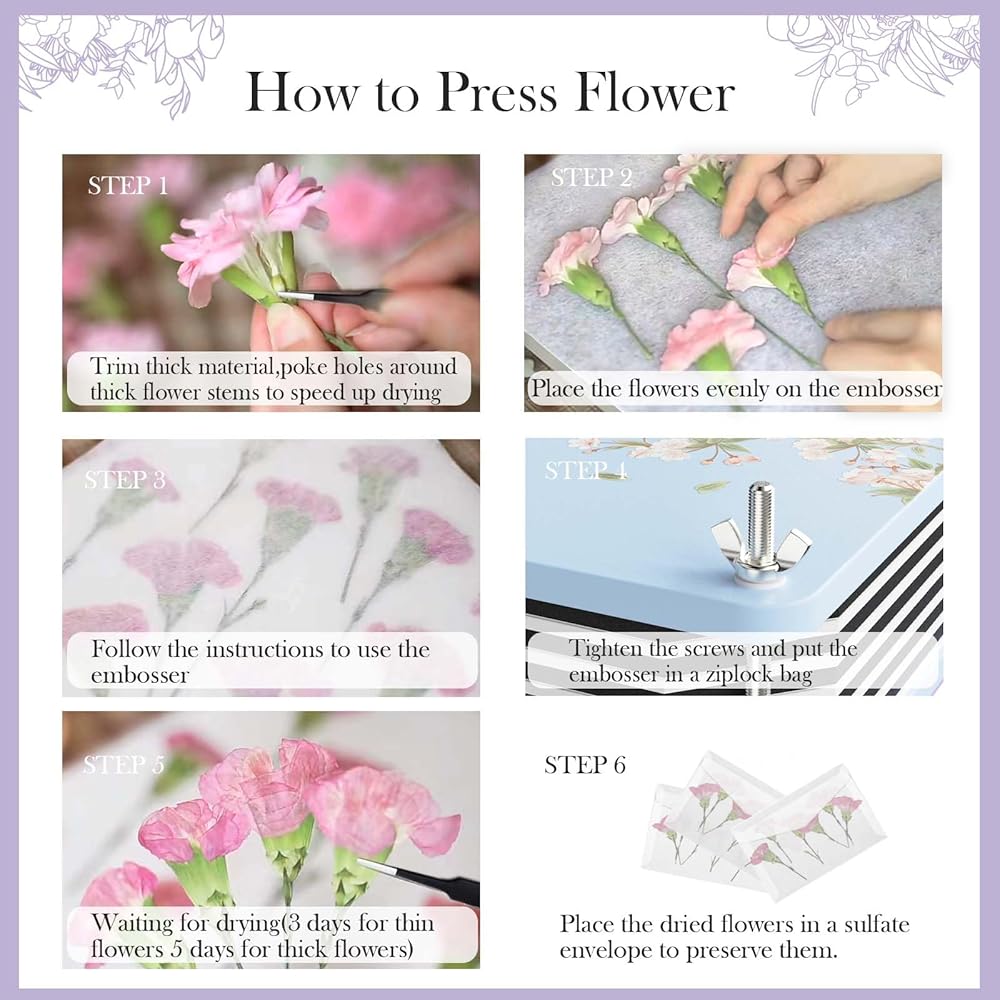 How to Press Flower

STEP 1

Trim thick material,poke holes around thick flower stems to speed up drying

STEP 2

Place the flowers evenly on the embosser

STEP 3

Follow the instructions to use the embosser

STEP 4

Tighten the screws and put the embosser in a ziplock bag

STEP 5

Waiting for drying(3 days for thin flowers 5 days for thick flowers)

STEP 6

Place the dried flowers in a sulfate envelope to preserve them.