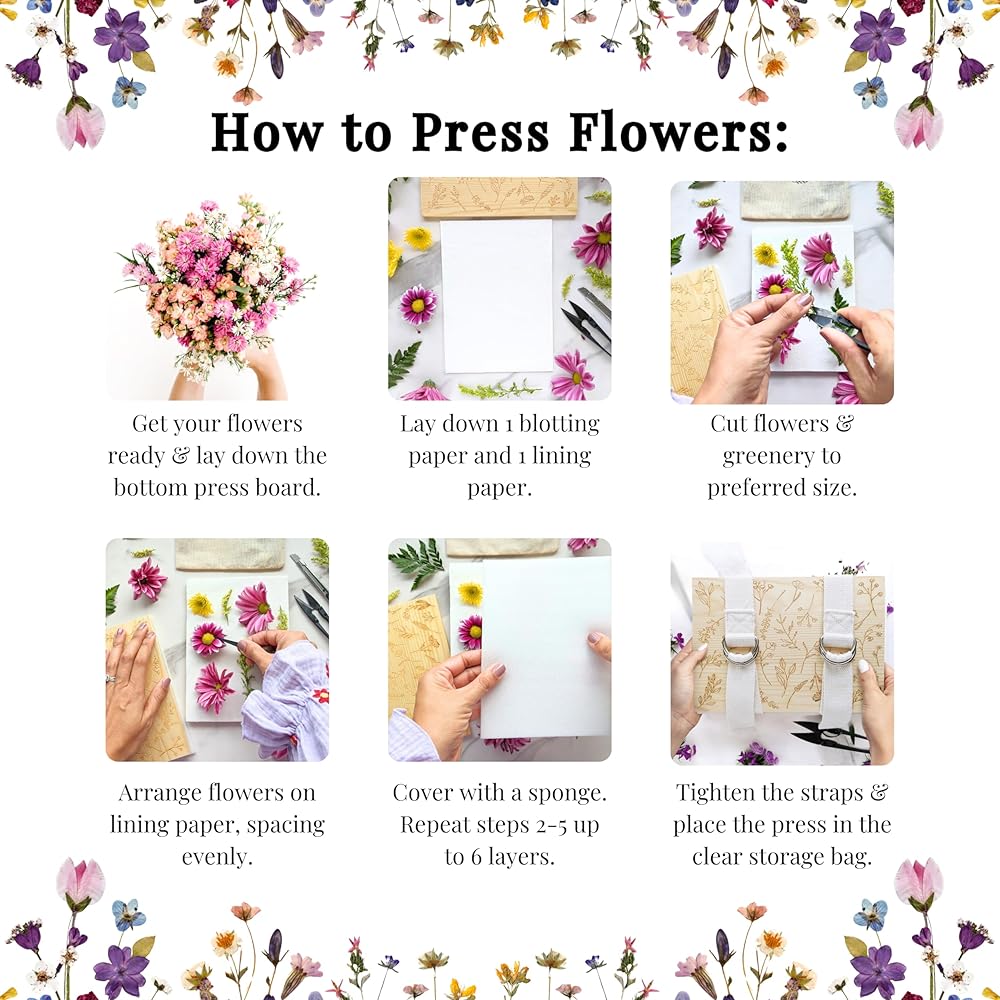 How to Press Flowers:

Get your flowers ready & lay down the bottom press board.

Lay down 1 blotting paper and 1 lining paper.

Cut flowers & greenery to preferred size.

Arrange flowers on lining paper, spacing evenly.

Cover with a sponge. Repeat steps 2-5 up to 6 layers.

Tighten the straps & place the press in the clear storage bag.