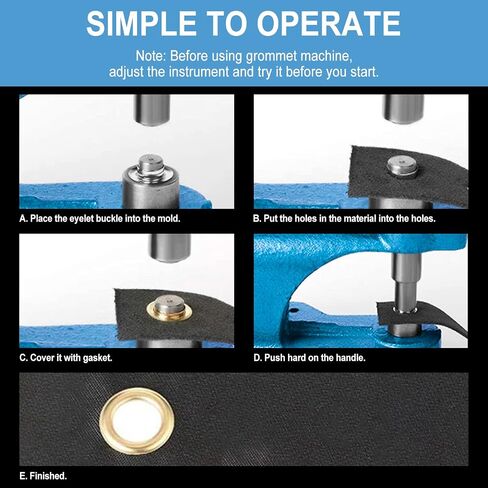 SIMPLE TO OPERATE

Note: Before using grommet machine, adjust the instrument and try it before you start.

A. Place the eyelet buckle into the mold.

B. Put the holes in the material into the holes.

C. Cover it with gasket.

D. Push hard on the handle.

E. Finished.