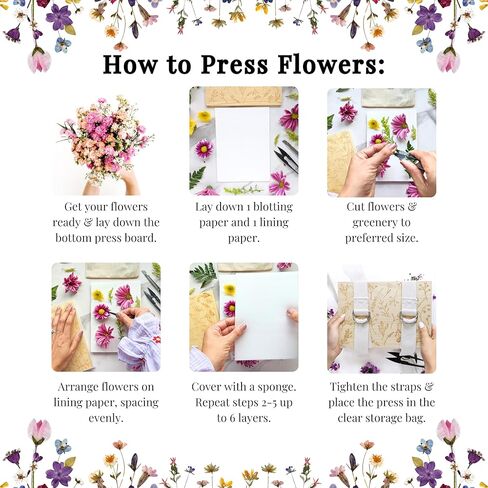 How to Press Flowers:

Get your flowers ready & lay down the bottom press board.

Lay down 1 blotting paper and 1 lining paper.

Cut flowers & greenery to preferred size.

Arrange flowers on lining paper, spacing evenly.

Cover with a sponge. Repeat steps 2-5 up to 6 layers.

Tighten the straps & place the press in the clear storage bag.