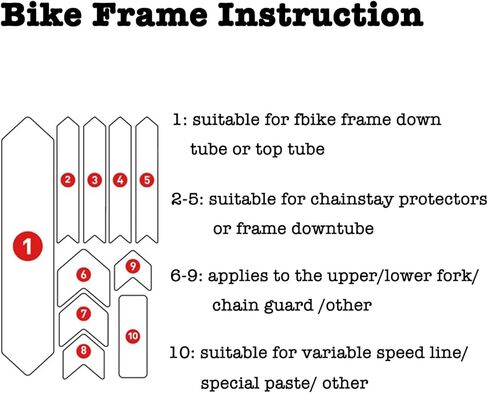 Bike Frame Instruction

1

2

3

4

5

6

7

8

9

10

1: suitable for fbike frame down tube or top tube

2-5: suitable for chainstay protectors or frame downtube

6-9: applies to the upper/lower fork/ chain guard /other

10: suitable for variable speed line/ special paste/ other