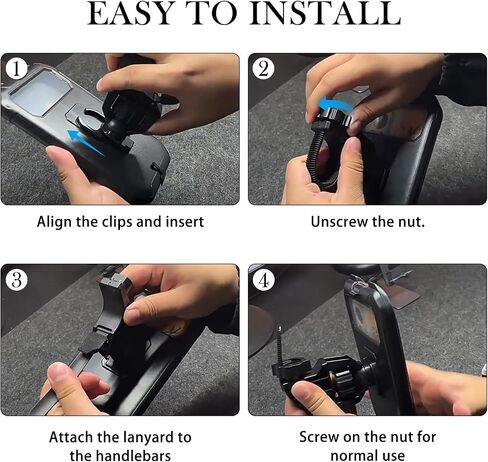 EASY TO INSTALL

1

Align the clips and insert

2

Unscrew the nut.

3

Attach the lanyard to the handlebars

4

Screw on the nut for normal use