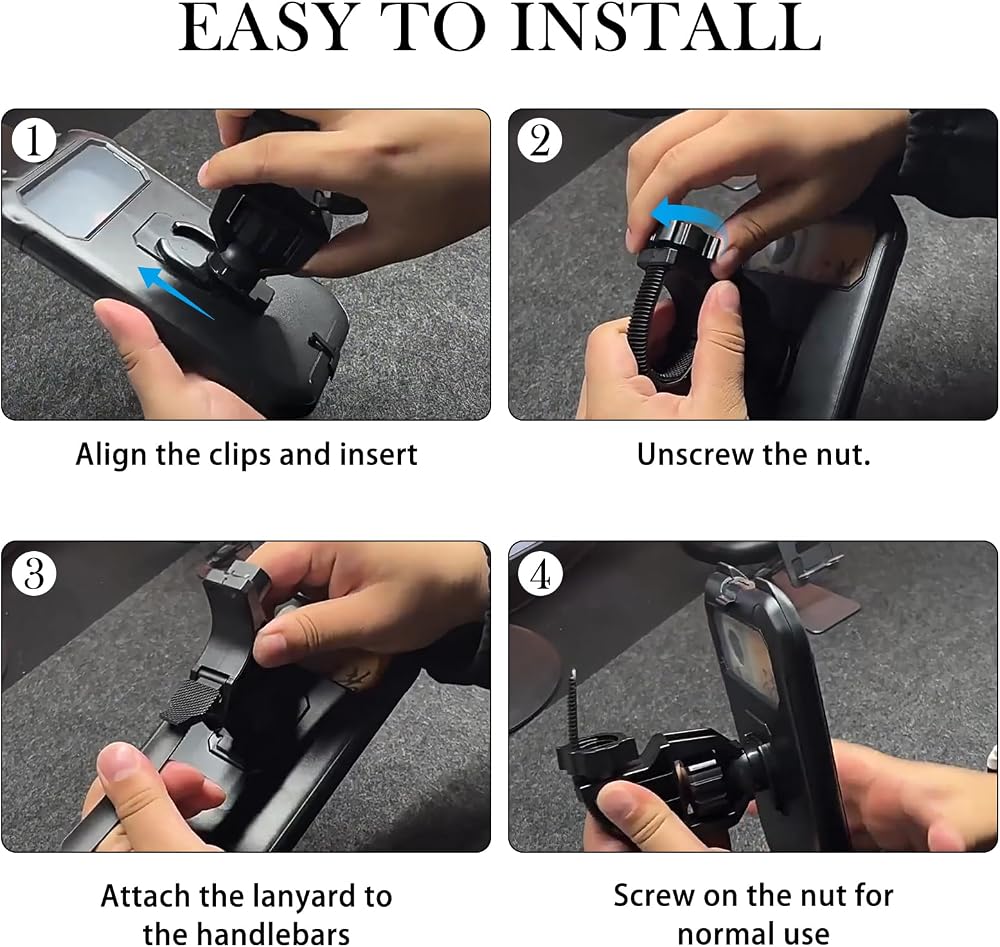 EASY TO INSTALL

1

Align the clips and insert

2

Unscrew the nut.

3

Attach the lanyard to the handlebars

4

Screw on the nut for normal use