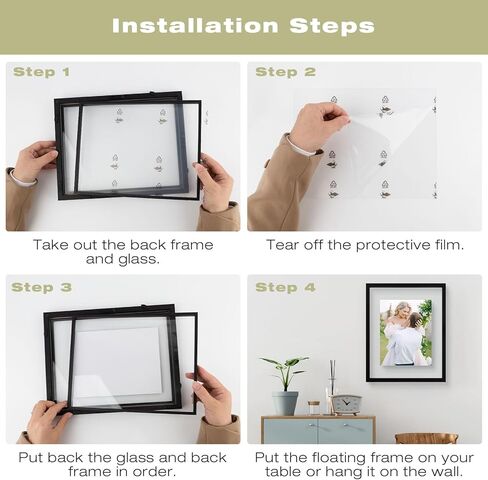 Installation Steps

Step 1

Take out the back frame and glass.

Step 2

Tear off the protective film.

Step 3

Put back the glass and back frame in order.

Step 4

Put the floating frame on your table or hang it on the wall.