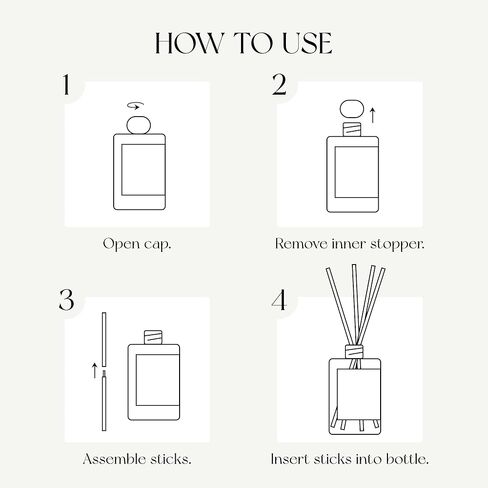 HOW TO USE

1

Open cap.

2

Remove inner stopper.

3

Assemble sticks.

4

Insert sticks into bottle.