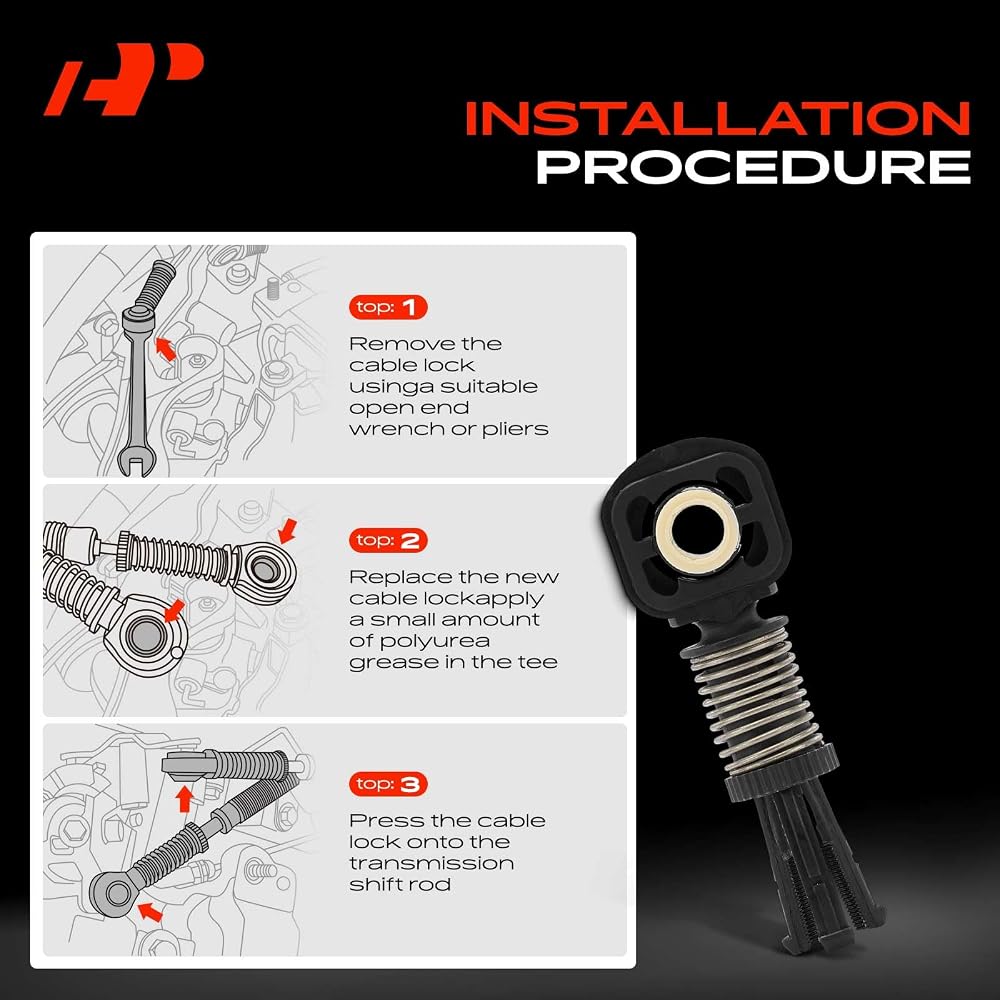 INSTALLATION PROCEDURE

top: 1

Remove the cable lock usinga suitable open end wrench or pliers

top: 2

Replace the new cable lockapply a small amount of polyurea grease in the tee

top: 3

Press the cable lock onto the transmission shift rod