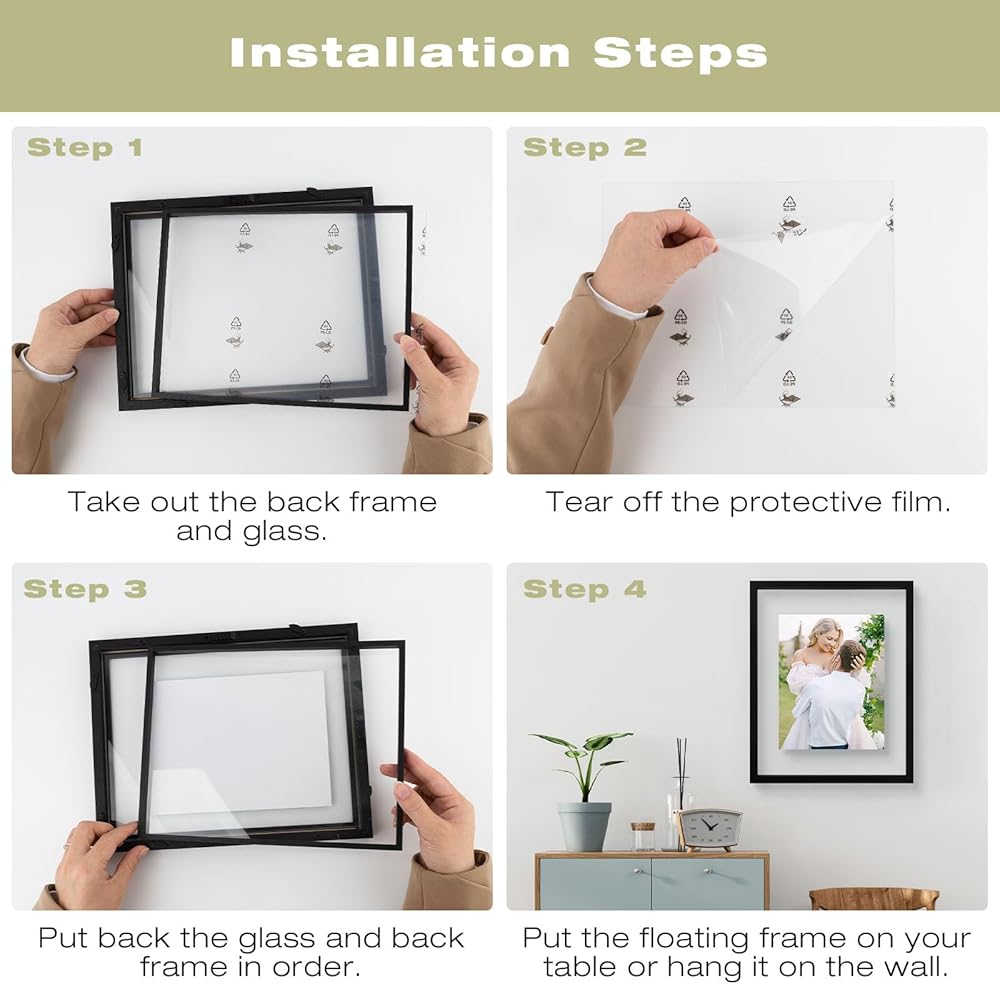 Installation Steps

Step 1

Take out the back frame and glass.

Step 2

Tear off the protective film.

Step 3

Put back the glass and back frame in order.

Step 4

Put the floating frame on your table or hang it on the wall.