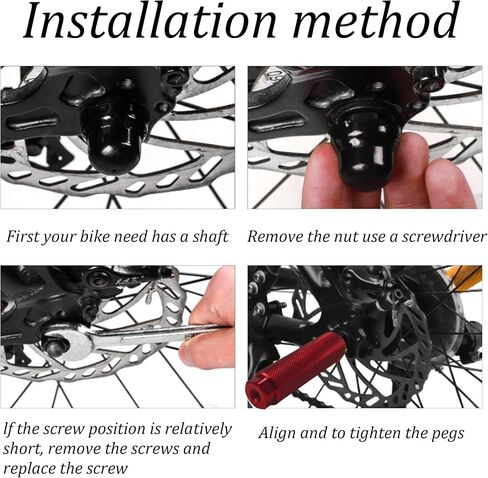 Installation method

First your bike need has a shaft

Remove the nut use a screwdriver

If the screw position is relatively short, remove the screws and replace the screw

Align and to tighten the pegs