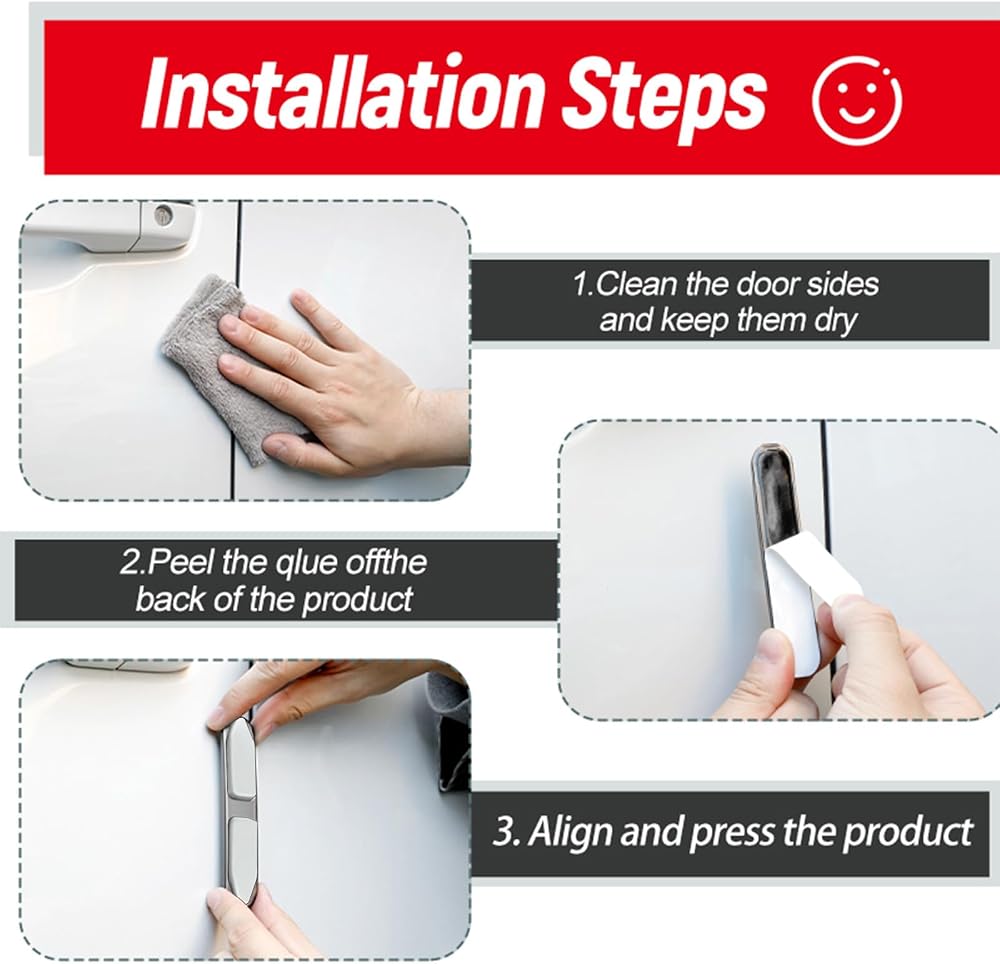 Installation Steps

1.Clean the door sides and keep them dry

2.Peel the qlue offthe back of the product

3. Align and press the product