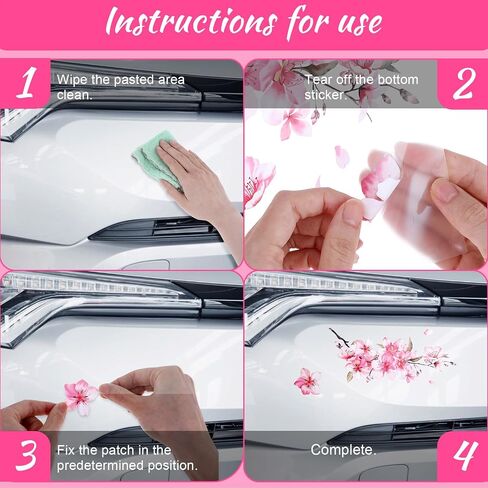 Instructions for use

1 Wipe the pasted area clean.

Tear off the bottom sticker. 2

3 Fix the patch in the predetermined position.

Complete. 4