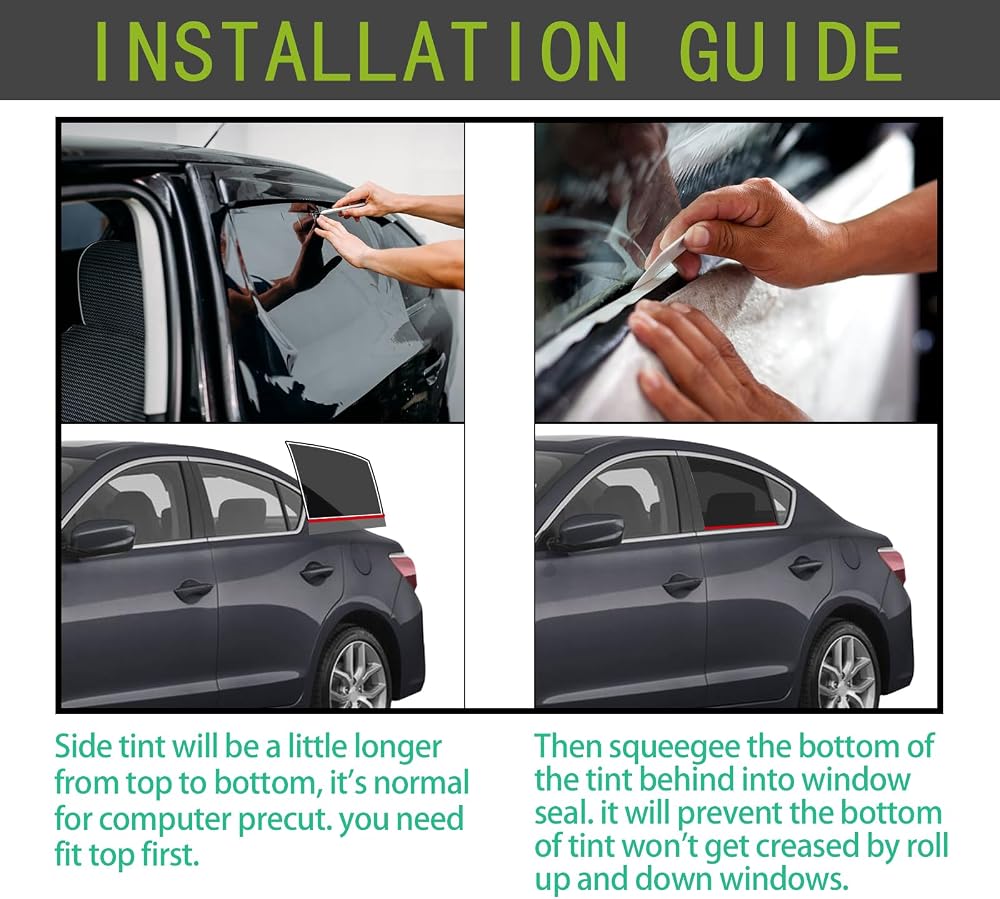 INSTALLATION GUIDE

Side tint will be a little longer from top to bottom, it's normal for computer precut. you need fit top first.

Then squeegee the bottom of the tint behind into window seal. it will prevent the bottom of tint won't get creased by roll up and down windows.