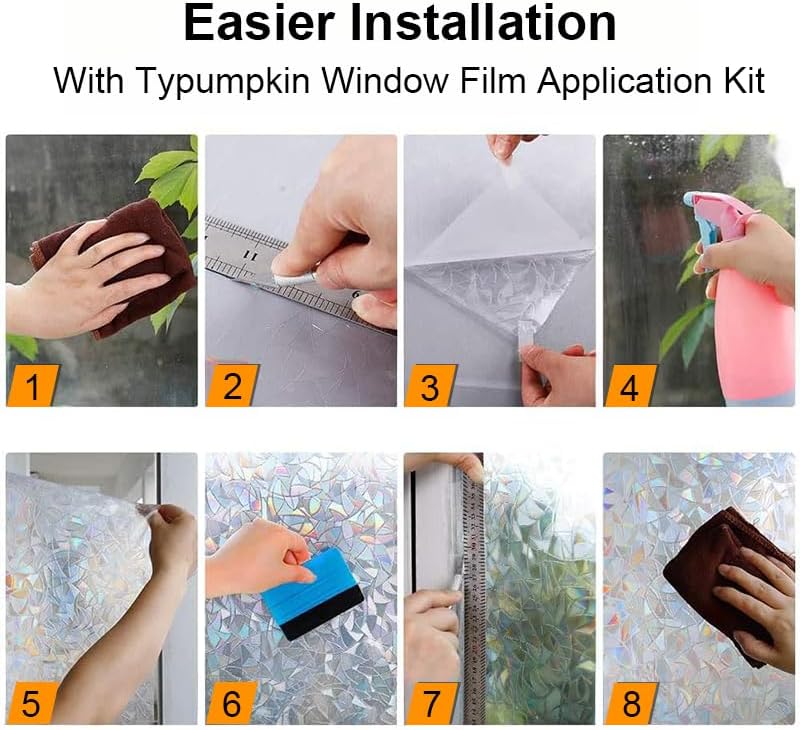 Easier Installation

With Typumpkin Window Film Application Kit

1

2

3

4

5

6

7

8