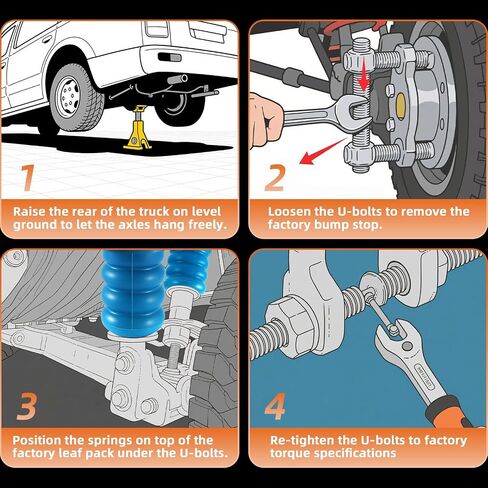 1

Raise the rear of the truck on level ground to let the axles hang freely.

2

Loosen the U-bolts to remove the factory bump stop.

3

Position the springs on top of the factory leaf pack under the U-bolts.

4

Re-tighten the U-bolts to factory torque specifications