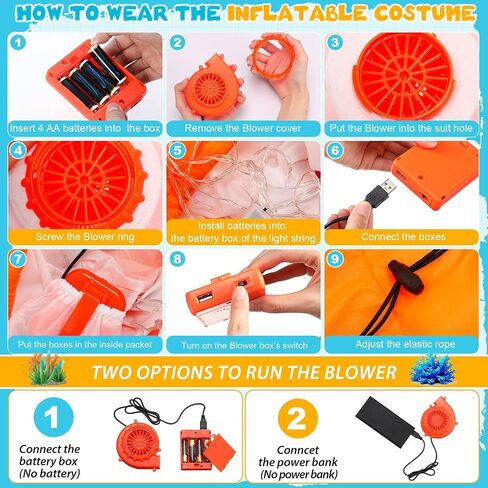 HOW TO WEAR THE INFLATABLE COSTUME

1
Insert 4 AA batteries into the box

2
Remove the Blower cover

3
Put the Blower into the suit hole

4
Screw the Blower ring

5
Install batteries into the battery box of the light string

6
Connect the boxes

7
Put the boxes in the inside packet

8
Turn on the Blower box's switch

9
Adjust the elastic rope

TWO OPTIONS TO RUN THE BLOWER

1
Connect the battery box (No battery)

2
Conncet the power bank (No power bank)