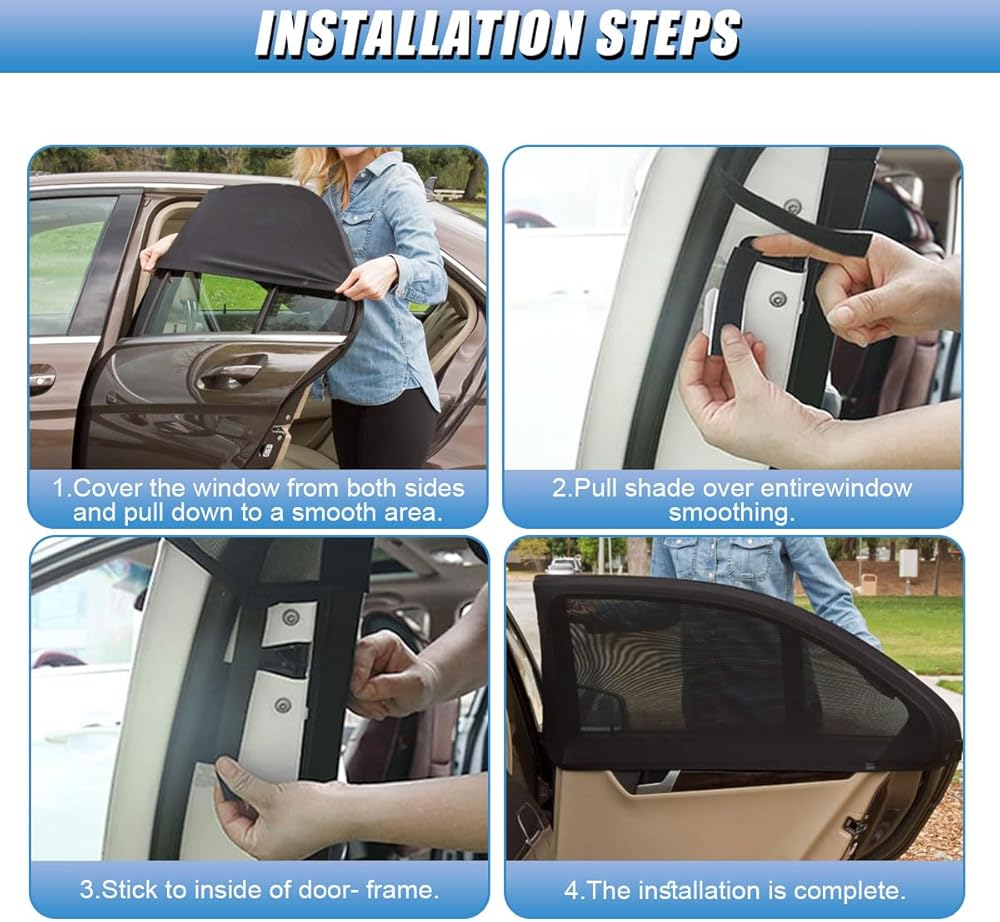 INSTALLATION STEPS

1.Cover the window from both sides and pull down to a smooth area.

2.Pull shade over entirewindow smoothing.

3.Stick to inside of door- frame.

4.The installation is complete.