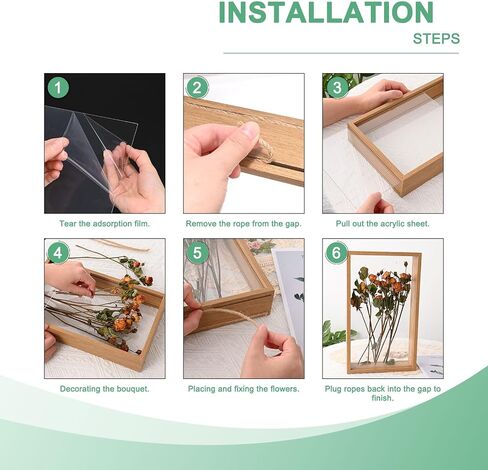 INSTALLATION
STEPS

1
Tear the adsorption film.

2
Remove the rope from the gap.

3
Pull out the acrylic sheet.

4
Decorating the bouquet.

5
Placing and fixing the flowers.

6
Plug ropes back into the gap to finish.