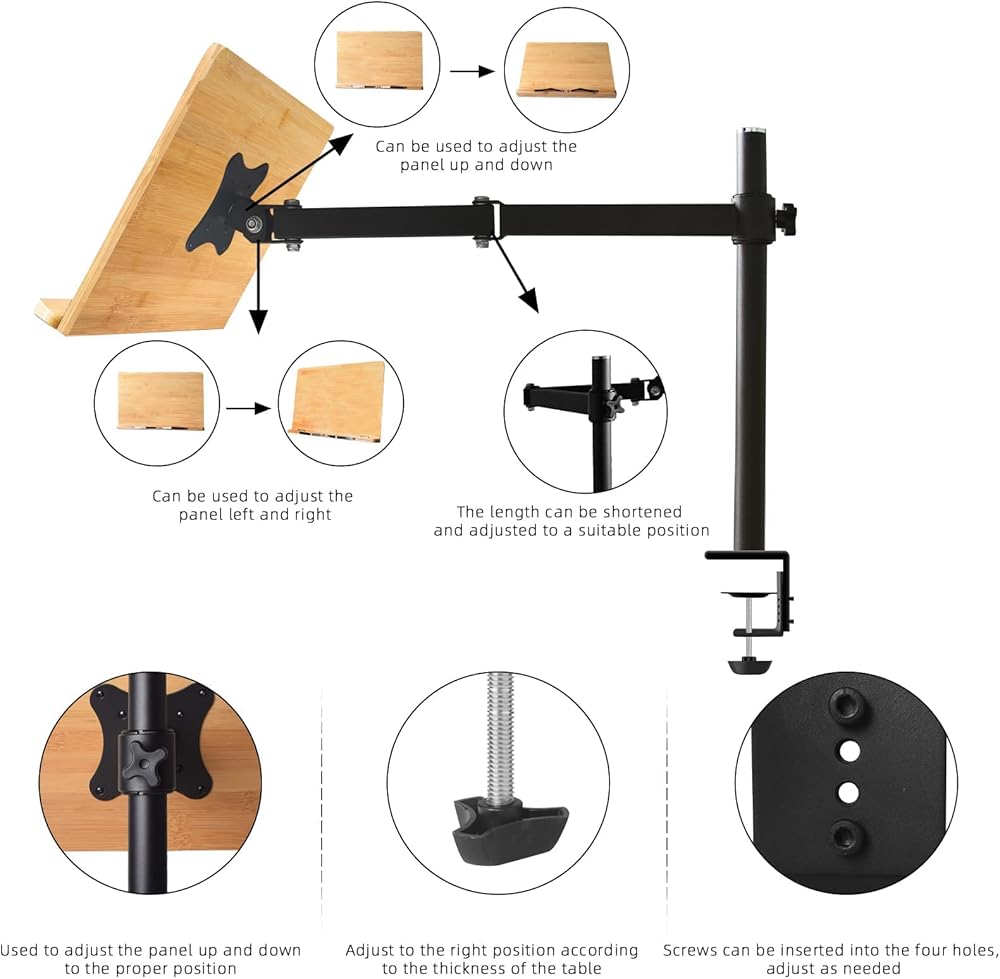 Can be used to adjust the panel up and down

Can be used to adjust the panel left and right

The length can be shortened and adjusted to a suitable position

Used to adjust the panel up and down to the proper position

Adjust to the right position according to the thickness of the table

Screws can be inserted into the four holes, adjust as needed